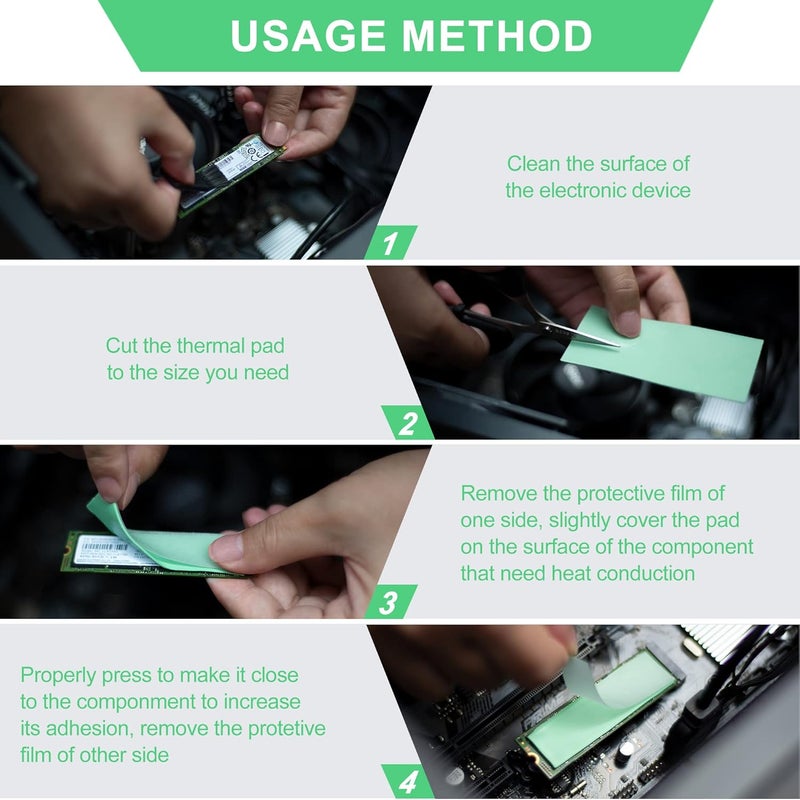 USAGE METHOD

Clean the surface of the electronic device

1

Cut the thermal pad to the size you need

2

Remove the protective film of one side, slightly cover the pad on the surface of the component that need heat conduction

3

Properly press to make it close to the componment to increase its adhesion, remove the protetive film of other side

4